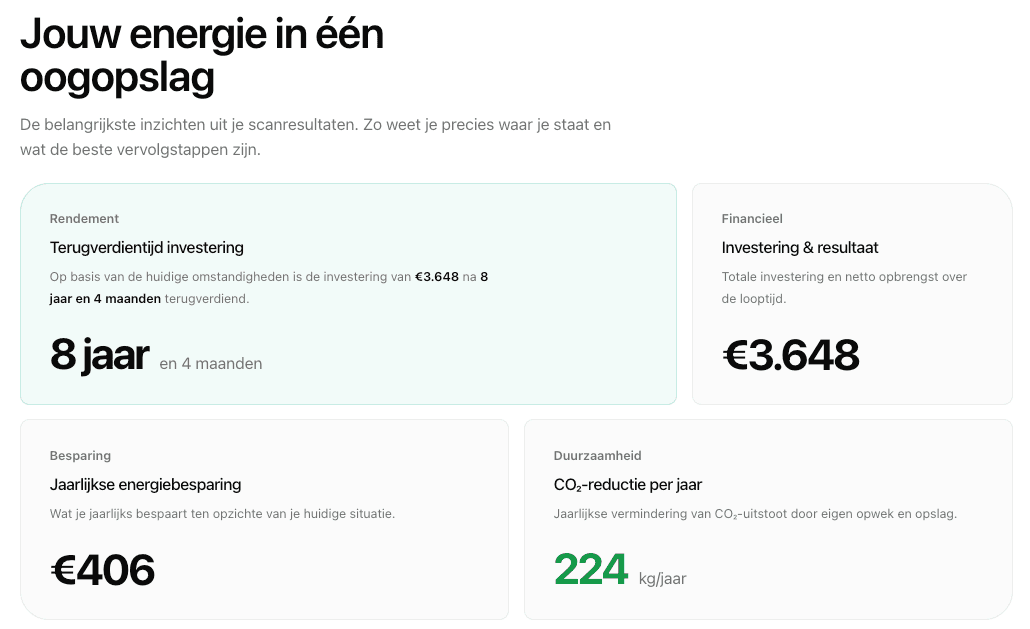 Jouw energie in één oogopslag

De belangrijkste inzichten uit je scanresultaten. Zo weet je precies waar je staat en wat de beste vervolgstappen zijn.

Rendement

Terugverdientijd investering

Op basis van de huidige omstandigheden is de investering van €3.648 na 8 jaar en 4 maanden terugverdiend.

8 jaar en 4 maanden

Financieel

Investering & resultaat

Totale investering en netto opbrengst over de looptijd.

€3.648

Besparing

Jaarlijkse energiebesparing

Wat je jaarlijks bespaart ten opzichte van je huidige situatie.

€406

Duurzaamheid

$CO_2$-reductie per jaar

Jaarlijkse vermindering van $CO_2$-uitstoot door eigen opwek en opslag.

224 kg/jaar