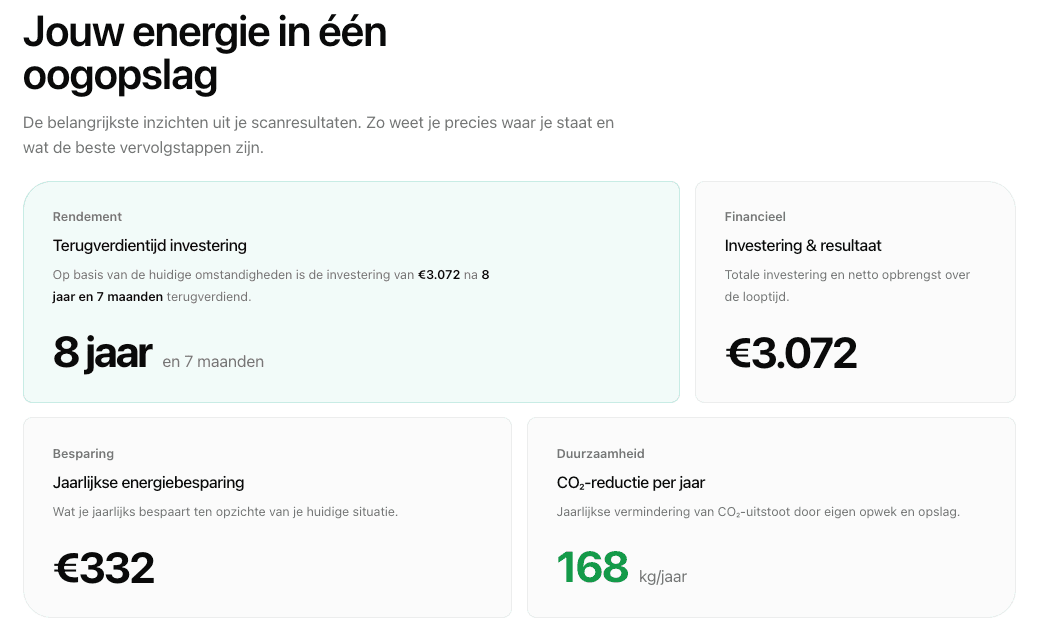 Jouw energie in één oogopslag

De belangrijkste inzichten uit je scanresultaten. Zo weet je precies waar je staat en wat de beste vervolgstappen zijn.

Rendement

Terugverdientijd investering

Op basis van de huidige omstandigheden is de investering van €3.072 na 8 jaar en 7 maanden terugverdiend.

8 jaar en 7 maanden

Financieel

Investering & resultaat

Totale investering en netto opbrengst over de looptijd.

€3.072

Besparing

Jaarlijkse energiebesparing

Wat je jaarlijks bespaart ten opzichte van je huidige situatie.

€332

Duurzaamheid

$CO_2$-reductie per jaar

Jaarlijkse vermindering van $CO_2$-uitstoot door eigen opwek en opslag.

168 kg/jaar